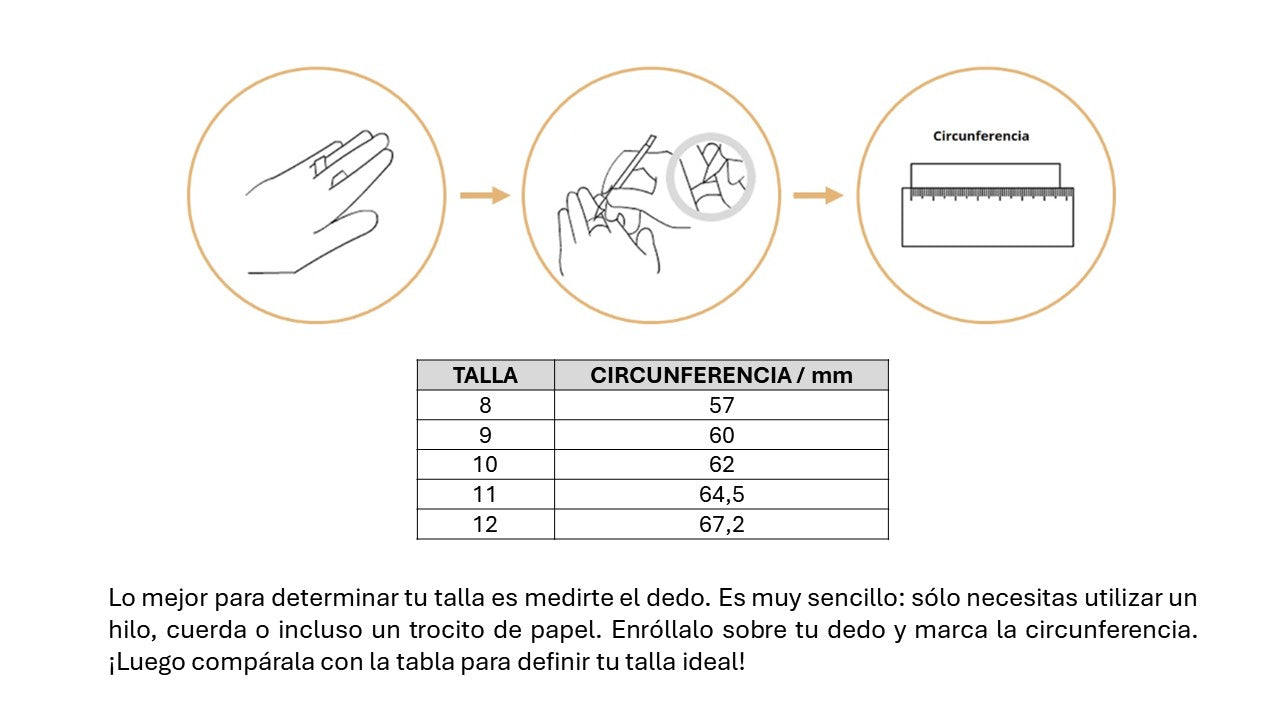 Circunferencia

| TALLA | CIRCUNFERENCIA / mm |
|---|---|
| 8 | 57 |
| 9 | 60 |
| 10 | 62 |
| 11 | 64,5 |
| 12 | 67,2 |

Lo mejor para determinar tu talla es medirte el dedo. Es muy sencillo: sólo necesitas utilizar un hilo, cuerda o incluso un trocito de papel. Enróllalo sobre tu dedo y marca la circunferencia. ¡Luego compárala con la tabla para definir tu talla ideal!